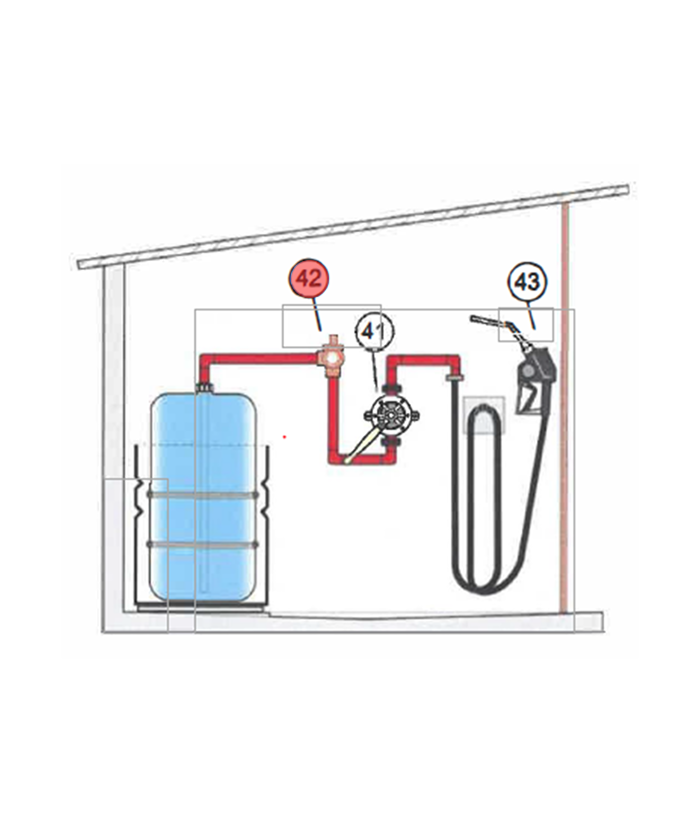 42

41

43