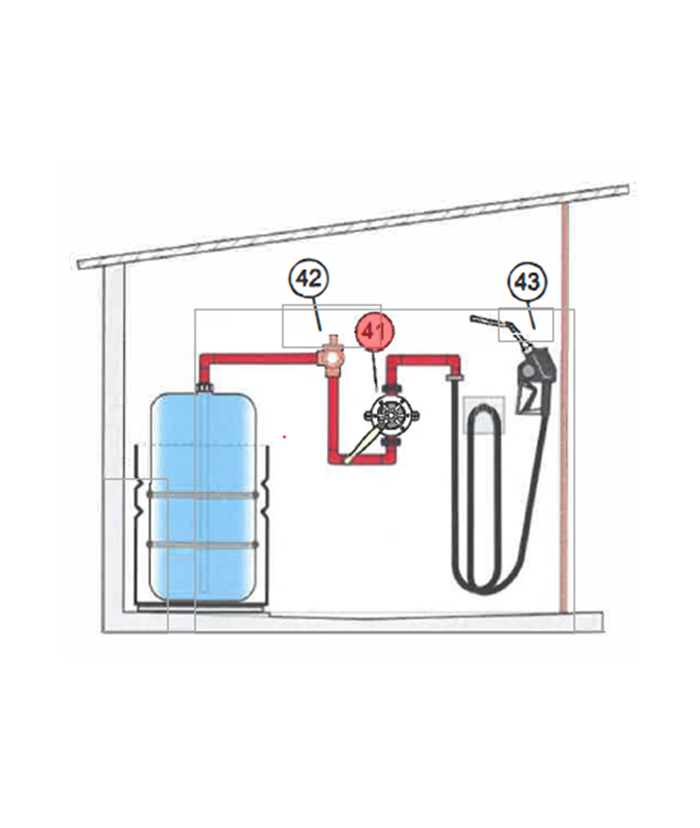 42
41
43